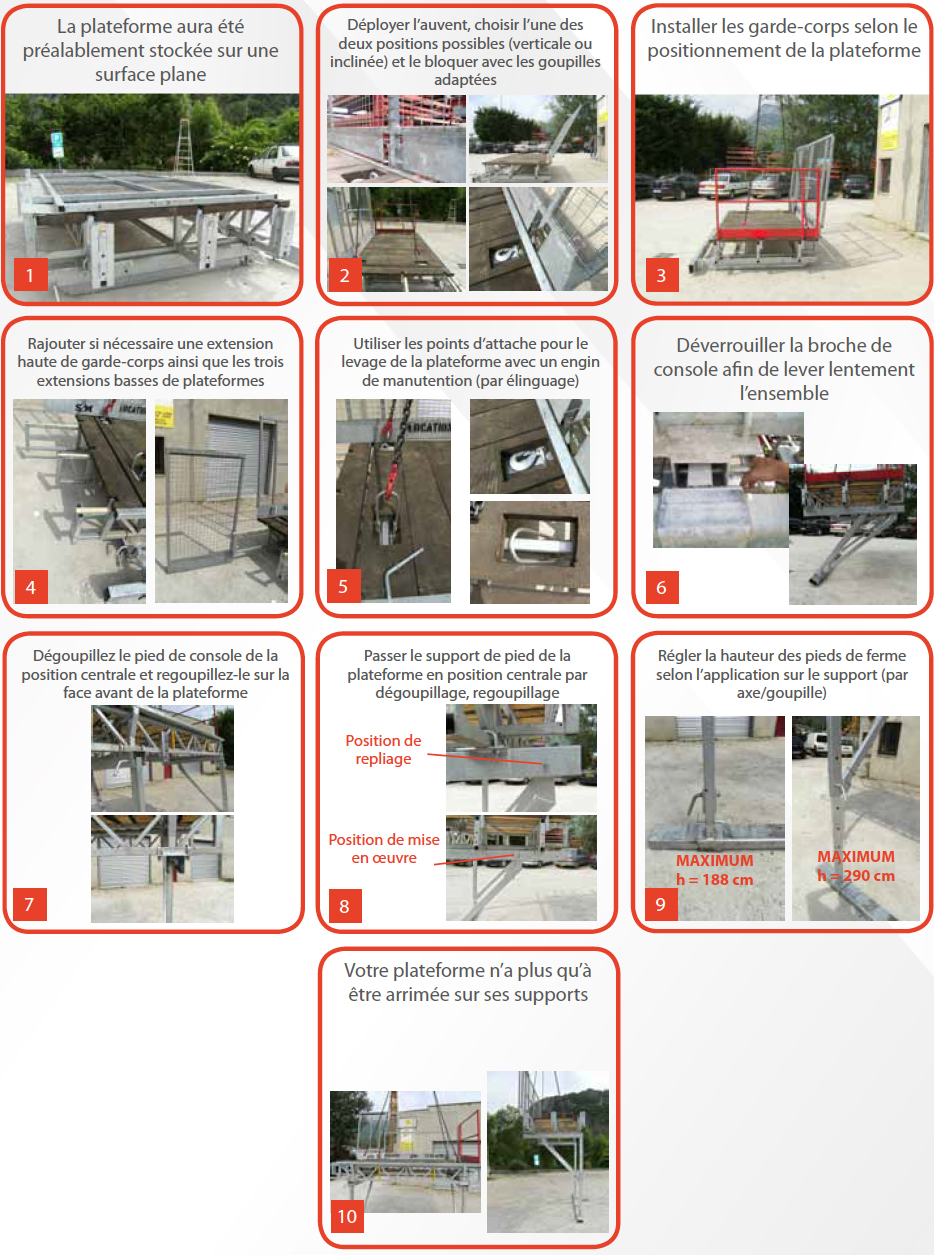 La plateforme aura été préalablement stockée sur une surface plane

1

Déployer l'auvent, choisir l'une des deux positions possibles (verticale ou inclinée) et le bloquer avec les goupilles adaptées

2

Installer les garde-corps selon le positionnement de la plateforme

3

Rajouter si nécessaire une extension haute de garde-corps ainsi que les trois extensions basses de plateformes

4

Utiliser les points d'attache pour le levage de la plateforme avec un engin de manutention (par élinguage)

5

Déverrouiller la broche de console afin de lever lentement l'ensemble

6

Dégoupillez le pied de console de la position centrale et regoupillez-le sur la face avant de la plateforme

7

Passer le support de pied de la plateforme en position centrale par dégoupillage, regoupillage

Position de repliage

Position de mise en œuvre

8

Régler la hauteur des pieds de ferme selon l'application sur le support (par axe/goupille)

MAXIMUM
h = 188 cm

MAXIMUM
h = 290 cm

9

Votre plateforme n'a plus qu'à être arrimée sur ses supports

10